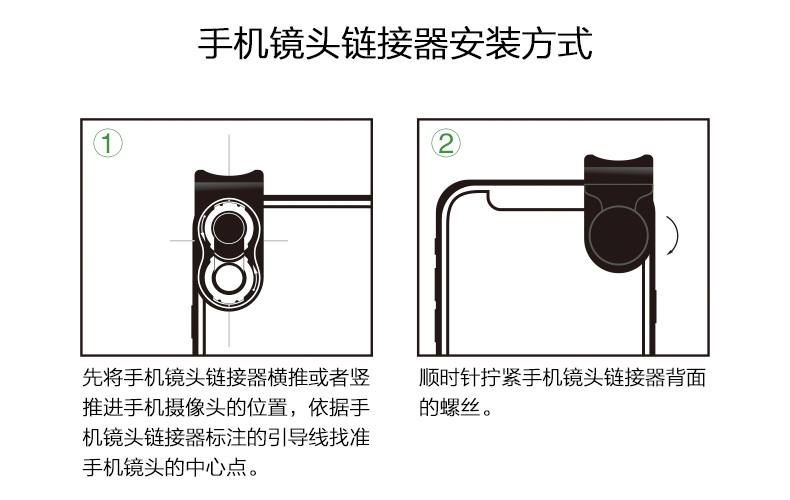 手机镜头链接器安装方式

①

先将手机镜头链接器横推或者竖推进手机摄像头的位置，依据手机镜头链接器标注的引导线找准手机镜头的中心点。

②

顺时针拧紧手机镜头链接器背面的螺丝。