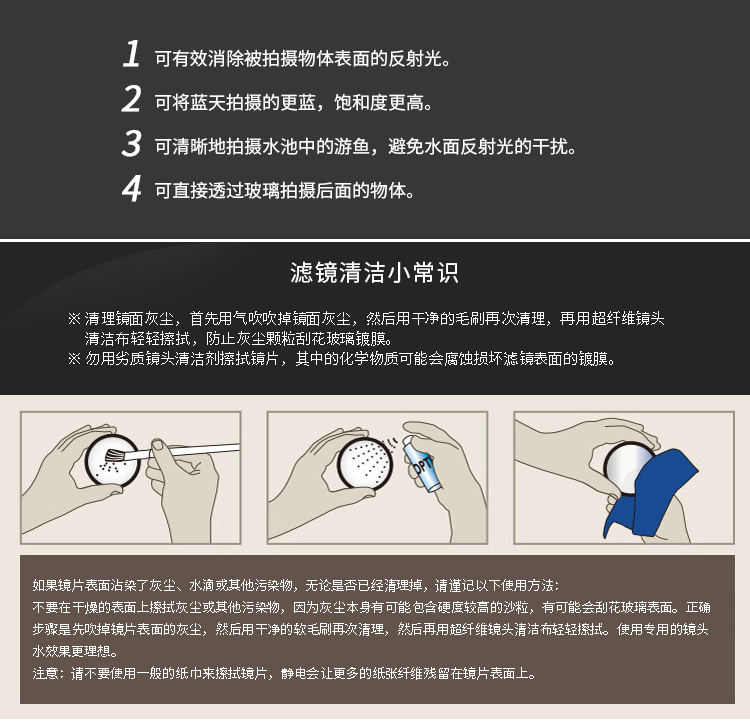 1 可有效消除被拍摄物体表面的反射光。

2 可将蓝天拍摄的更蓝，饱和度更高。

3 可清晰地拍摄水池中的游鱼，避免水面反射光的干扰。

4 可直接透过玻璃拍摄后面的物体。

滤镜清洁小常识

※ 清理镜面灰尘，首先用气吹吹掉镜面灰尘，然后用干净的毛刷再次清理，再用超纤维镜头清洁布轻轻擦拭，防止灰尘颗粒刮花玻璃镀膜。

※ 勿用劣质镜头清洁剂擦拭镜片，其中的化学物质可能会腐蚀损坏滤镜表面的镀膜。

OPT

如果镜片表面沾染了灰尘、水滴或其他污染物，无论是否已经清理掉，请谨记以下使用方法：
不要在干燥的表面上擦拭灰尘或其他污染物，因为灰尘本身有可能包含硬度较高的沙粒，有可能会刮花玻璃表面。正确步骤是先吹掉镜片表面的灰尘，然后用干净的软毛刷再次清理，然后再用超纤维镜头清洁布轻轻擦拭。使用专用的镜头水效果更理想。
注意：请不要使用一般的纸巾来擦拭镜片，静电会让更多的纸张纤维残留在镜片表面上。