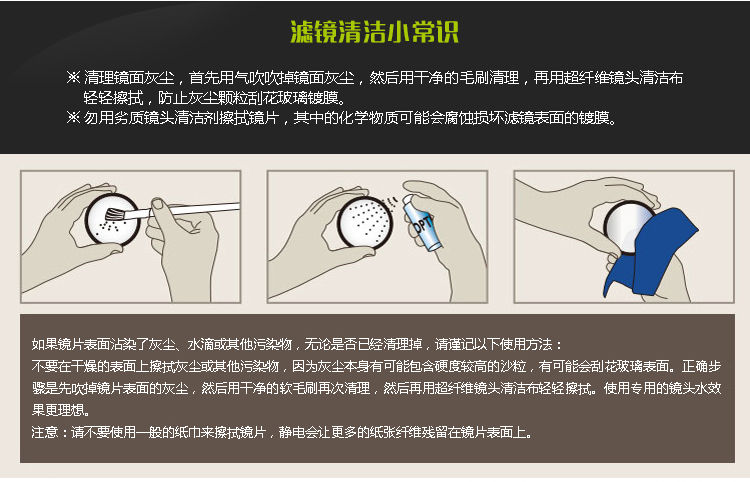 滤镜清洁小常识

※ 清理镜面灰尘，首先用气吹吹掉镜面灰尘，然后用干净的毛刷清理，再用超纤维镜头清洁布轻轻擦拭，防止灰尘颗粒刮花玻璃镀膜。
※ 勿用劣质镜头清洁剂擦拭镜片，其中的化学物质可能会腐蚀损坏滤镜表面的镀膜。

OPT

如果镜片表面沾染了灰尘、水滴或其他污染物，无论是否已经清理掉，请谨记以下使用方法：
不要在干燥的表面上擦拭灰尘或其他污染物，因为灰尘本身有可能包含硬度较高的沙粒，有可能会刮花玻璃表面。正确步骤是先吹掉镜片表面的灰尘，然后用干净的软毛刷再次清理，然后再用超纤维镜头清洁布轻轻擦拭。使用专用的镜头水效果更理想。
注意：请不要使用一般的纸巾来擦拭镜片，静电会让更多的纸张纤维残留在镜片表面上。