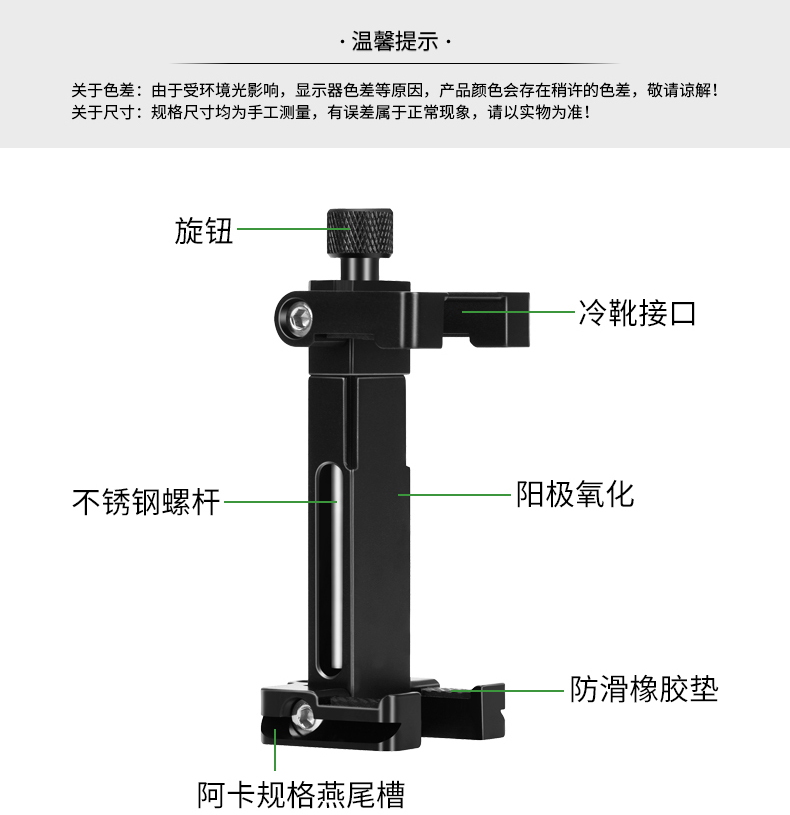 · 温馨提示 ·

关于色差：由于受环境光影响，显示器色差等原因，产品颜色会存在稍许的色差，敬请谅解！
关于尺寸：规格尺寸均为手工测量，有误差属于正常现象，请以实物为准！

旋钮

冷靴接口

不锈钢螺杆

阳极氧化

防滑橡胶垫

阿卡规格燕尾槽