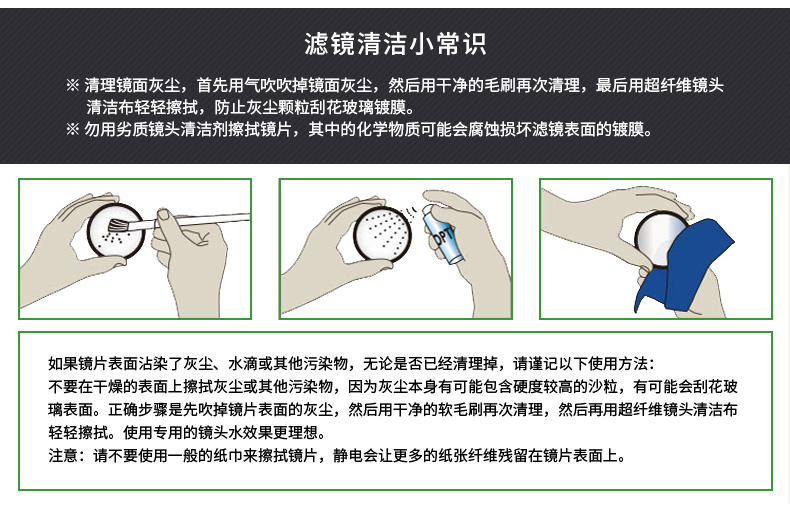 滤镜清洁小常识

※ 清理镜面灰尘，首先用气吹吹掉镜面灰尘，然后用干净的毛刷再次清理，最后用超纤维镜头清洁布轻轻擦拭，防止灰尘颗粒刮花玻璃镀膜。
※ 勿用劣质镜头清洁剂擦拭镜片，其中的化学物质可能会腐蚀损坏滤镜表面的镀膜。

OPT

如果镜片表面沾染了灰尘、水滴或其他污染物，无论是否已经清理掉，请谨记以下使用方法：
不要在干燥的表面上擦拭灰尘或其他污染物，因为灰尘本身有可能包含硬度较高的沙粒，有可能会刮花玻璃表面。正确步骤是先吹掉镜片表面的灰尘，然后用干净的软毛刷再次清理，然后再用超纤维镜头清洁布轻轻擦拭。使用专用的镜头水效果更理想。
注意：请不要使用一般的纸巾来擦拭镜片，静电会让更多的纸张纤维残留在镜片表面上。