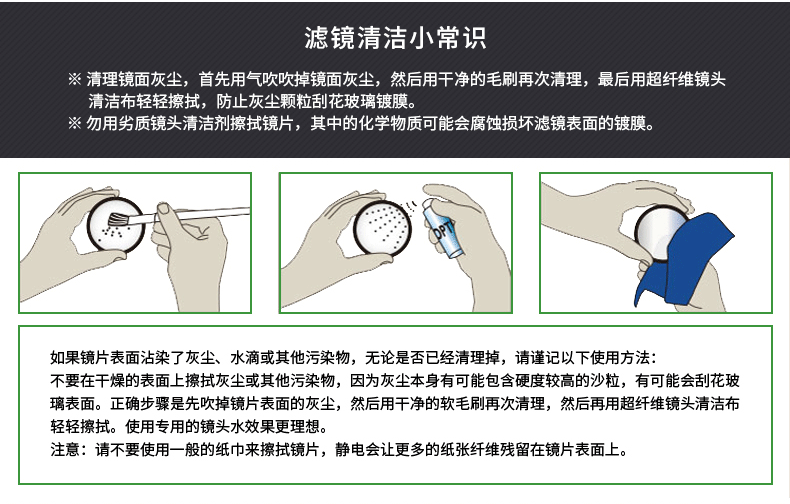 滤镜清洁小常识

※ 清理镜面灰尘，首先用气吹吹掉镜面灰尘，然后用干净的毛刷再次清理，最后用超纤维镜头清洁布轻轻擦拭，防止灰尘颗粒刮花玻璃镀膜。
※ 勿用劣质镜头清洁剂擦拭镜片，其中的化学物质可能会腐蚀损坏滤镜表面的镀膜。

OPT

如果镜片表面沾染了灰尘、水滴或其他污染物，无论是否已经清理掉，请谨记以下使用方法：
不要在干燥的表面上擦拭灰尘或其他污染物，因为灰尘本身有可能包含硬度较高的沙粒，有可能会刮花玻璃表面。正确步骤是先吹掉镜片表面的灰尘，然后用干净的软毛刷再次清理，然后再用超纤维镜头清洁布轻轻擦拭。使用专用的镜头水效果更理想。
注意：请不要使用一般的纸巾来擦拭镜片，静电会让更多的纸张纤维残留在镜片表面上。