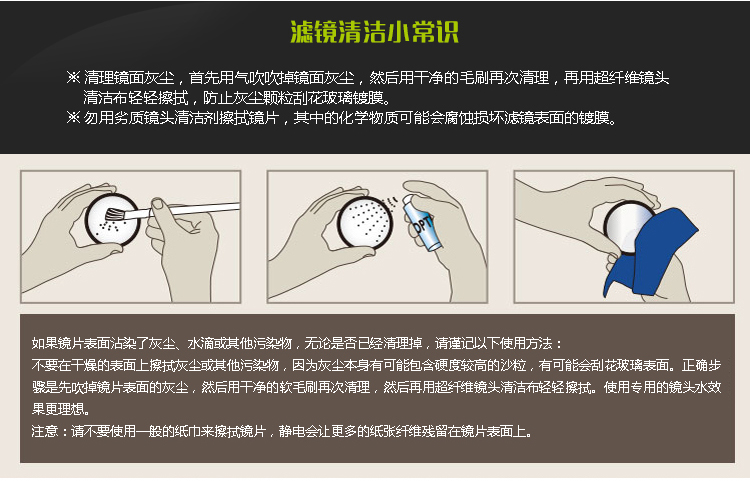 滤镜清洁小常识

※ 清理镜面灰尘，首先用气吹吹掉镜面灰尘，然后用干净的毛刷再次清理，再用超纤维镜头清洁布轻轻擦拭，防止灰尘颗粒刮花玻璃镀膜。
※ 勿用劣质镜头清洁剂擦拭镜片，其中的化学物质可能会腐蚀损坏滤镜表面的镀膜。

OPT

如果镜片表面沾染了灰尘、水滴或其他污染物，无论是否已经清理掉，请谨记以下使用方法：
不要在干燥的表面上擦拭灰尘或其他污染物，因为灰尘本身有可能包含硬度较高的沙粒，有可能会刮花玻璃表面。正确步骤是先吹掉镜片表面的灰尘，然后用干净的软毛刷再次清理，然后再用超纤维镜头清洁布轻轻擦拭。使用专用的镜头水效果更理想。
注意：请不要使用一般的纸巾来擦拭镜片，静电会让更多的纸张纤维残留在镜片表面上。