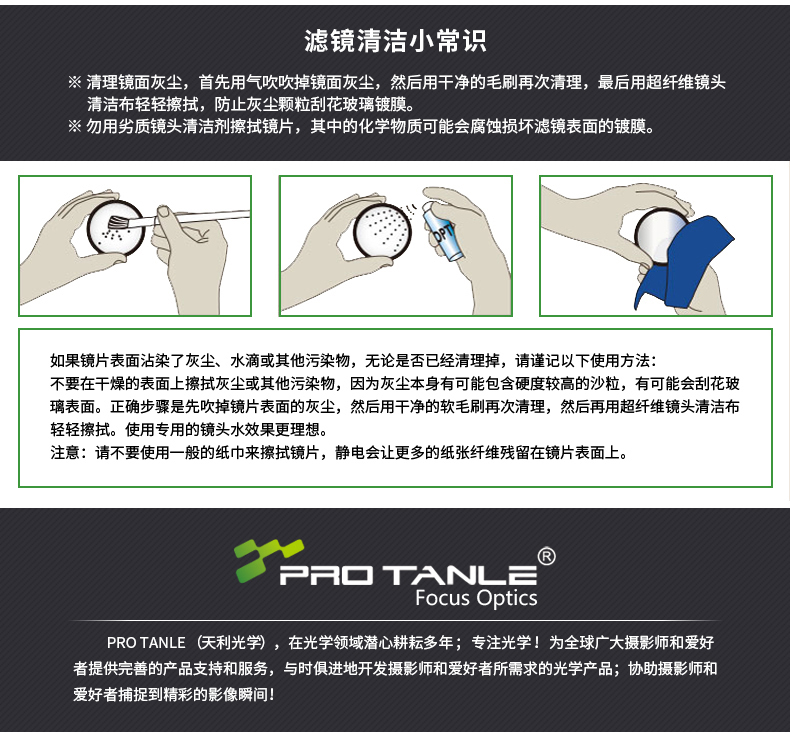 滤镜清洁小常识

※ 清理镜面灰尘，首先用气吹吹掉镜面灰尘，然后用干净的毛刷再次清理，最后用超纤维镜头清洁布轻轻擦拭，防止灰尘颗粒刮花玻璃镀膜。
※ 勿用劣质镜头清洁剂擦拭镜片，其中的化学物质可能会腐蚀损坏滤镜表面的镀膜。

OPT

如果镜片表面沾染了灰尘、水滴或其他污染物，无论是否已经清理掉，请谨记以下使用方法：
不要在干燥的表面上擦拭灰尘或其他污染物，因为灰尘本身有可能包含硬度较高的沙粒，有可能会刮花玻璃表面。正确步骤是先吹掉镜片表面的灰尘，然后用干净的软毛刷再次清理，然后再用超纤维镜头清洁布轻轻擦拭。使用专用的镜头水效果更理想。
注意：请不要使用一般的纸巾来擦拭镜片，静电会让更多的纸张纤维残留在镜片表面上。

PRO TANLE®
Focus Optics

PRO TANLE （天利光学），在光学领域潜心耕耘多年；专注光学！为全球广大摄影师和爱好者提供完善的产品支持和服务，与时俱进地开发摄影师和爱好者所需求的光学产品；协助摄影师和爱好者捕捉到精彩的影像瞬间！