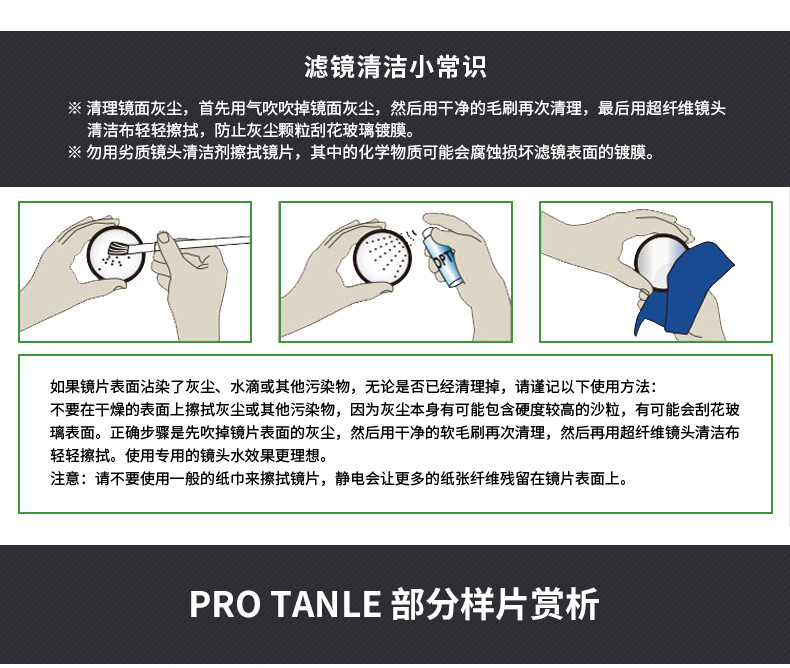 滤镜清洁小常识

※ 清理镜面灰尘，首先用气吹吹掉镜面灰尘，然后用干净的毛刷再次清理，最后用超纤维镜头清洁布轻轻擦拭，防止灰尘颗粒刮花玻璃镀膜。
※ 勿用劣质镜头清洁剂擦拭镜片，其中的化学物质可能会腐蚀损坏滤镜表面的镀膜。

OPT

如果镜片表面沾染了灰尘、水滴或其他污染物，无论是否已经清理掉，请谨记以下使用方法：
不要在干燥的表面上擦拭灰尘或其他污染物，因为灰尘本身有可能包含硬度较高的沙粒，有可能会刮花玻璃表面。正确步骤是先吹掉镜片表面的灰尘，然后用干净的软毛刷再次清理，然后再用超纤维镜头清洁布轻轻擦拭。使用专用的镜头水效果更理想。
注意：请不要使用一般的纸巾来擦拭镜片，静电会让更多的纸张纤维残留在镜片表面上。

PRO TANLE 部分样片赏析