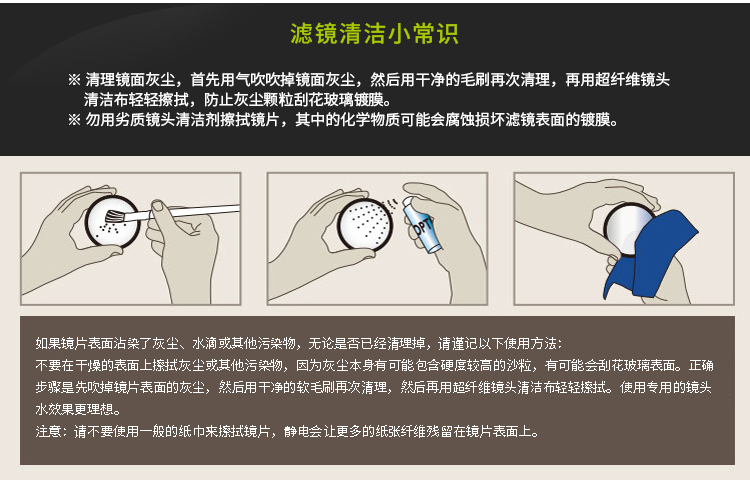 滤镜清洁小常识

※ 清理镜面灰尘，首先用气吹吹掉镜面灰尘，然后用干净的毛刷再次清理，再用超纤维镜头清洁布轻轻擦拭，防止灰尘颗粒刮花玻璃镀膜。
※ 勿用劣质镜头清洁剂擦拭镜片，其中的化学物质可能会腐蚀损坏滤镜表面的镀膜。

OPT

如果镜片表面沾染了灰尘、水滴或其他污染物，无论是否已经清理掉，请谨记以下使用方法：
不要在干燥的表面上擦拭灰尘或其他污染物，因为灰尘本身有可能包含硬度较高的沙粒，有可能会刮花玻璃表面。正确步骤是先吹掉镜片表面的灰尘，然后用干净的软毛刷再次清理，然后再用超纤维镜头清洁布轻轻擦拭。使用专用的镜头水效果更理想。
注意：请不要使用一般的纸巾来擦拭镜片，静电会让更多的纸张纤维残留在镜片表面上。