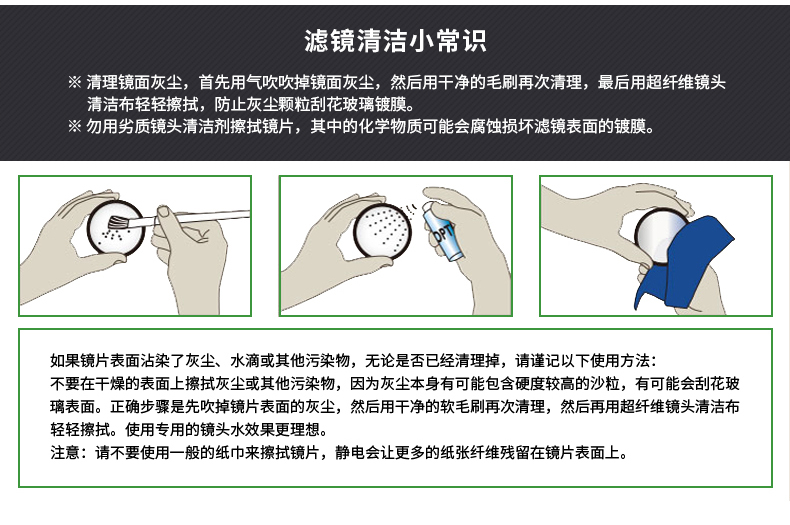 滤镜清洁小常识

※ 清理镜面灰尘，首先用气吹吹掉镜面灰尘，然后用干净的毛刷再次清理，最后用超纤维镜头清洁布轻轻擦拭，防止灰尘颗粒刮花玻璃镀膜。
※ 勿用劣质镜头清洁剂擦拭镜片，其中的化学物质可能会腐蚀损坏滤镜表面的镀膜。

OPT

如果镜片表面沾染了灰尘、水滴或其他污染物，无论是否已经清理掉，请谨记以下使用方法：
不要在干燥的表面上擦拭灰尘或其他污染物，因为灰尘本身有可能包含硬度较高的沙粒，有可能会刮花玻璃表面。正确步骤是先吹掉镜片表面的灰尘，然后用干净的软毛刷再次清理，然后再用超纤维镜头清洁布轻轻擦拭。使用专用的镜头水效果更理想。
注意：请不要使用一般的纸巾来擦拭镜片，静电会让更多的纸张纤维残留在镜片表面上。