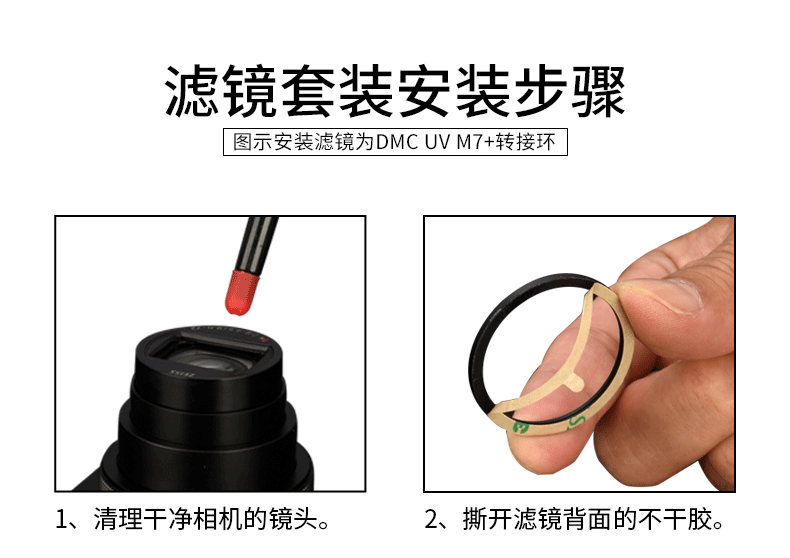 滤镜套装安装步骤

图示安装滤镜为DMC UV M7+转接环

ZEISS

1、清理干净相机的镜头。

2、撕开滤镜背面的不干胶。