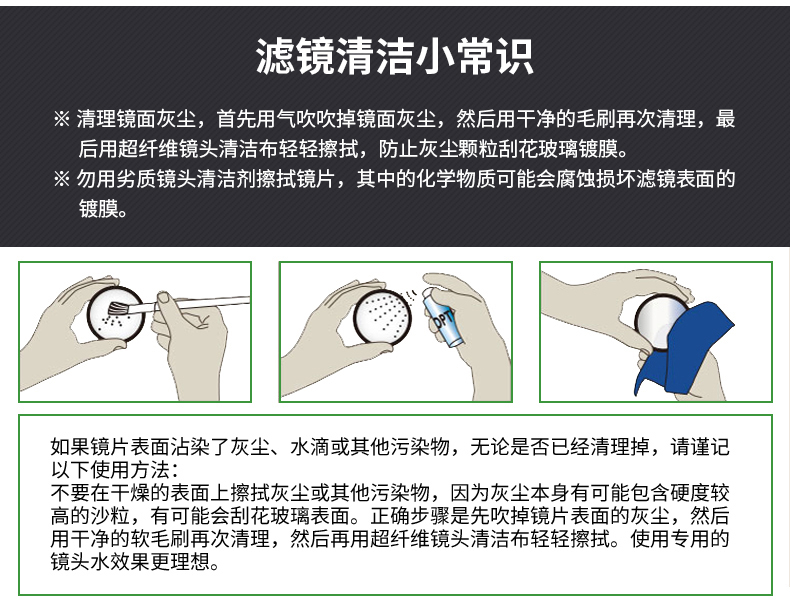 滤镜清洁小常识

※ 清理镜面灰尘，首先用气吹吹掉镜面灰尘，然后用干净的毛刷再次清理，最后用超纤维镜头清洁布轻轻擦拭，防止灰尘颗粒刮花玻璃镀膜。

※ 勿用劣质镜头清洁剂擦拭镜片，其中的化学物质可能会腐蚀损坏滤镜表面的镀膜。

OPT

如果镜片表面沾染了灰尘、水滴或其他污染物，无论是否已经清理掉，请谨记以下使用方法：
不要在干燥的表面上擦拭灰尘或其他污染物，因为灰尘本身有可能包含硬度较高的沙粒，有可能会刮花玻璃表面。正确步骤是先吹掉镜片表面的灰尘，然后用干净的软毛刷再次清理，然后再用超纤维镜头清洁布轻轻擦拭。使用专用的镜头水效果更理想。