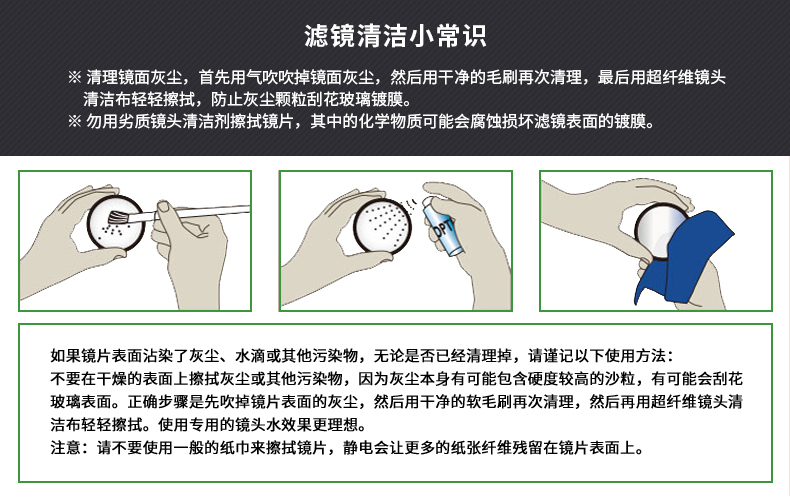 滤镜清洁小常识

※ 清理镜面灰尘，首先用气吹吹掉镜面灰尘，然后用干净的毛刷再次清理，最后用超纤维镜头清洁布轻轻擦拭，防止灰尘颗粒刮花玻璃镀膜。
※ 勿用劣质镜头清洁剂擦拭镜片，其中的化学物质可能会腐蚀损坏滤镜表面的镀膜。

OPT

如果镜片表面沾染了灰尘、水滴或其他污染物，无论是否已经清理掉，请谨记以下使用方法：
不要在干燥的表面上擦拭灰尘或其他污染物，因为灰尘本身有可能包含硬度较高的沙粒，有可能会刮花玻璃表面。正确步骤是先吹掉镜片表面的灰尘，然后用干净的软毛刷再次清理，然后再用超纤维镜头清洁布轻轻擦拭。使用专用的镜头水效果更理想。
注意：请不要使用一般的纸巾来擦拭镜片，静电会让更多的纸张纤维残留在镜片表面上。