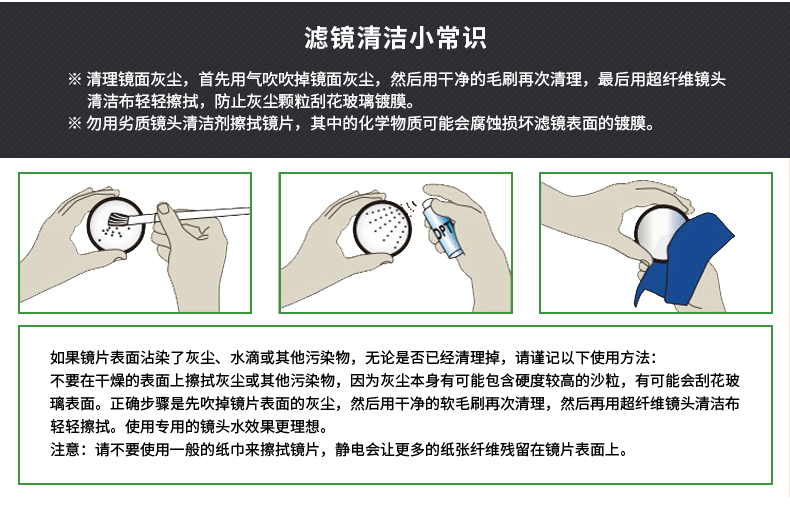 滤镜清洁小常识

※ 清理镜面灰尘，首先用气吹吹掉镜面灰尘，然后用干净的毛刷再次清理，最后用超纤维镜头清洁布轻轻擦拭，防止灰尘颗粒刮花玻璃镀膜。
※ 勿用劣质镜头清洁剂擦拭镜片，其中的化学物质可能会腐蚀损坏滤镜表面的镀膜。

OPT

如果镜片表面沾染了灰尘、水滴或其他污染物，无论是否已经清理掉，请谨记以下使用方法：
不要在干燥的表面上擦拭灰尘或其他污染物，因为灰尘本身有可能包含硬度较高的沙粒，有可能会刮花玻璃表面。正确步骤是先吹掉镜片表面的灰尘，然后用干净的软毛刷再次清理，然后再用超纤维镜头清洁布轻轻擦拭。使用专用的镜头水效果更理想。
注意：请不要使用一般的纸巾来擦拭镜片，静电会让更多的纸张纤维残留在镜片表面上。