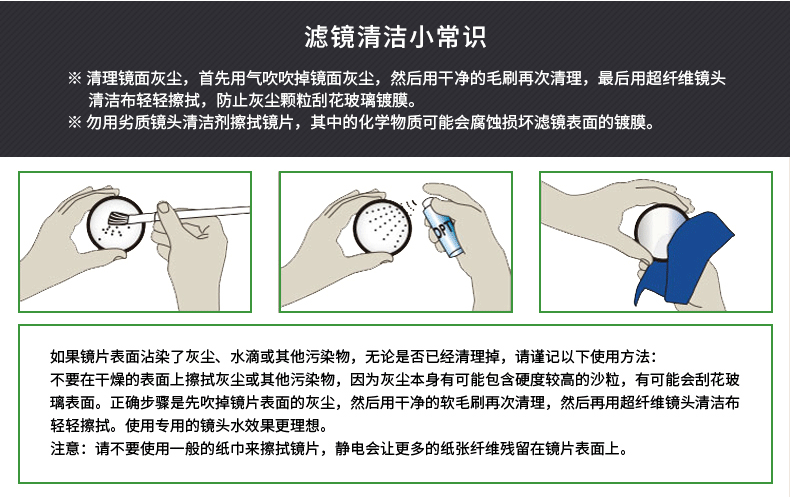 滤镜清洁小常识

※ 清理镜面灰尘，首先用气吹吹掉镜面灰尘，然后用干净的毛刷再次清理，最后用超纤维镜头清洁布轻轻擦拭，防止灰尘颗粒刮花玻璃镀膜。
※ 勿用劣质镜头清洁剂擦拭镜片，其中的化学物质可能会腐蚀损坏滤镜表面的镀膜。

OPT

如果镜片表面沾染了灰尘、水滴或其他污染物，无论是否已经清理掉，请谨记以下使用方法：
不要在干燥的表面上擦拭灰尘或其他污染物，因为灰尘本身有可能包含硬度较高的沙粒，有可能会刮花玻璃表面。正确步骤是先吹掉镜片表面的灰尘，然后用干净的软毛刷再次清理，然后再用超纤维镜头清洁布轻轻擦拭。使用专用的镜头水效果更理想。
注意：请不要使用一般的纸巾来擦拭镜片，静电会让更多的纸张纤维残留在镜片表面上。