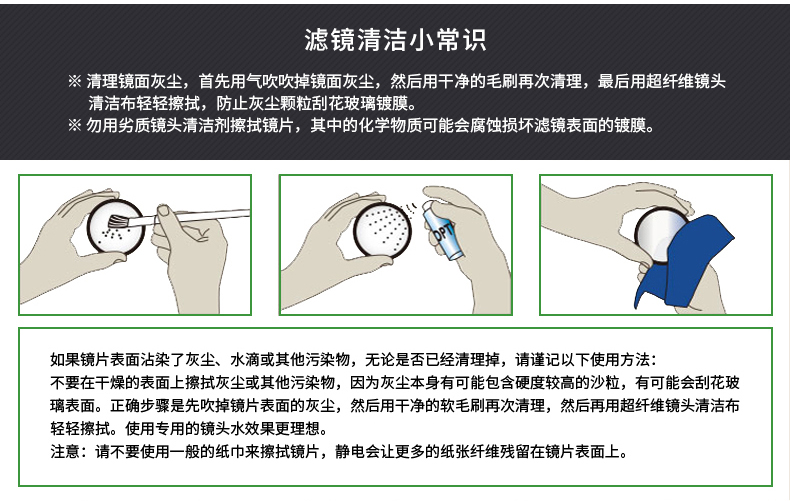 滤镜清洁小常识

※ 清理镜面灰尘，首先用气吹吹掉镜面灰尘，然后用干净的毛刷再次清理，最后用超纤维镜头清洁布轻轻擦拭，防止灰尘颗粒刮花玻璃镀膜。
※ 勿用劣质镜头清洁剂擦拭镜片，其中的化学物质可能会腐蚀损坏滤镜表面的镀膜。

OPT

如果镜片表面沾染了灰尘、水滴或其他污染物，无论是否已经清理掉，请谨记以下使用方法：
不要在干燥的表面上擦拭灰尘或其他污染物，因为灰尘本身有可能包含硬度较高的沙粒，有可能会刮花玻璃表面。正确步骤是先吹掉镜片表面的灰尘，然后用干净的软毛刷再次清理，然后再用超纤维镜头清洁布轻轻擦拭。使用专用的镜头水效果更理想。
注意：请不要使用一般的纸巾来擦拭镜片，静电会让更多的纸张纤维残留在镜片表面上。