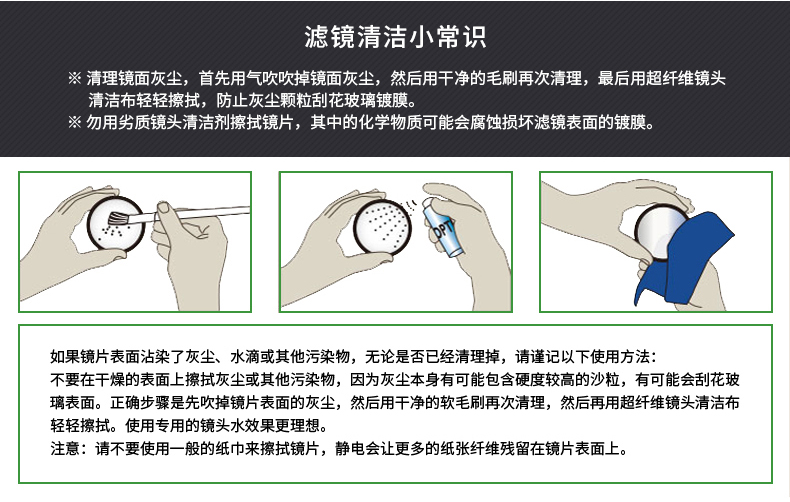 滤镜清洁小常识

※ 清理镜面灰尘，首先用气吹吹掉镜面灰尘，然后用干净的毛刷再次清理，最后用超纤维镜头清洁布轻轻擦拭，防止灰尘颗粒刮花玻璃镀膜。
※ 勿用劣质镜头清洁剂擦拭镜片，其中的化学物质可能会腐蚀损坏滤镜表面的镀膜。

OPT

如果镜片表面沾染了灰尘、水滴或其他污染物，无论是否已经清理掉，请谨记以下使用方法：
不要在干燥的表面上擦拭灰尘或其他污染物，因为灰尘本身有可能包含硬度较高的沙粒，有可能会刮花玻璃表面。正确步骤是先吹掉镜片表面的灰尘，然后用干净的软毛刷再次清理，然后再用超纤维镜头清洁布轻轻擦拭。使用专用的镜头水效果更理想。
注意：请不要使用一般的纸巾来擦拭镜片，静电会让更多的纸张纤维残留在镜片表面上。