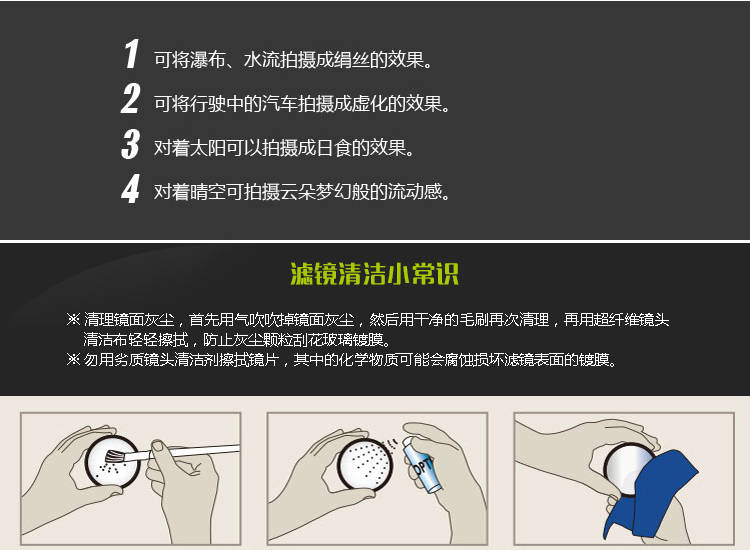 1 可将瀑布、水流拍摄成绢丝的效果。

2 可将行驶中的汽车拍摄成虚化的效果。

3 对着太阳可以拍摄成日食的效果。

4 对着晴空可拍摄云朵梦幻般的流动感。

滤镜清洁小常识

※ 清理镜面灰尘，首先用气吹吹掉镜面灰尘，然后用干净的毛刷再次清理，再用超纤维镜头清洁布轻轻擦拭，防止灰尘颗粒刮花玻璃镀膜。

※ 勿用劣质镜头清洁剂擦拭镜片，其中的化学物质可能会腐蚀损坏滤镜表面的镀膜。

OPT