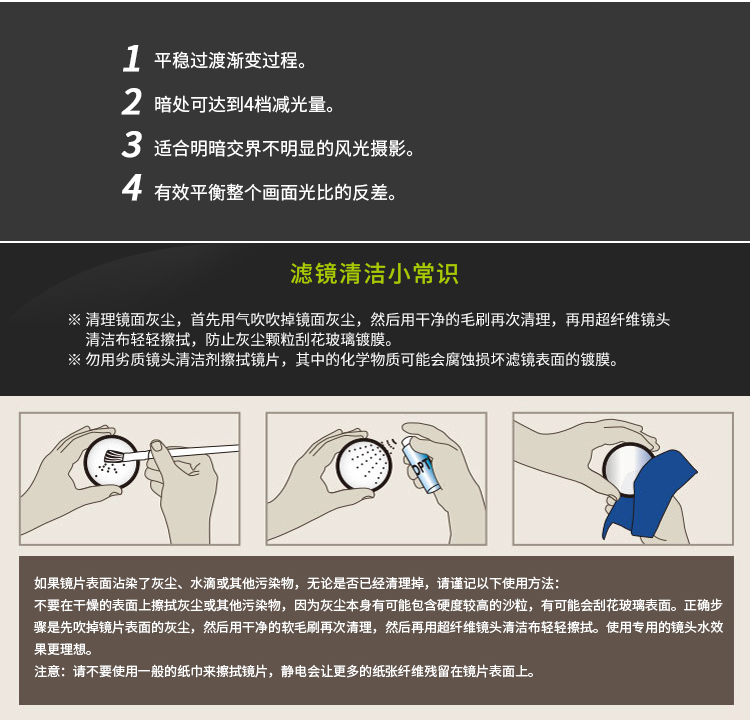 1 平稳过渡渐变过程。
2 暗处可达到4档减光量。
3 适合明暗交界不明显的风光摄影。
4 有效平衡整个画面光比的反差。

滤镜清洁小常识

※ 清理镜面灰尘，首先用气吹吹掉镜面灰尘，然后用干净的毛刷再次清理，再用超纤维镜头清洁布轻轻擦拭，防止灰尘颗粒刮花玻璃镀膜。
※ 勿用劣质镜头清洁剂擦拭镜片，其中的化学物质可能会腐蚀损坏滤镜表面的镀膜。

OPT

如果镜片表面沾染了灰尘、水滴或其他污染物，无论是否已经清理掉，请谨记以下使用方法：
不要在干燥的表面上擦拭灰尘或其他污染物，因为灰尘本身有可能包含硬度较高的沙粒，有可能会刮花玻璃表面。正确步骤是先吹掉镜片表面的灰尘，然后用干净的软毛刷再次清理，然后再用超纤维镜头清洁布轻轻擦拭。使用专用的镜头水效果更理想。
注意：请不要使用一般的纸巾来擦拭镜片，静电会让更多的纸张纤维残留在镜片表面上。