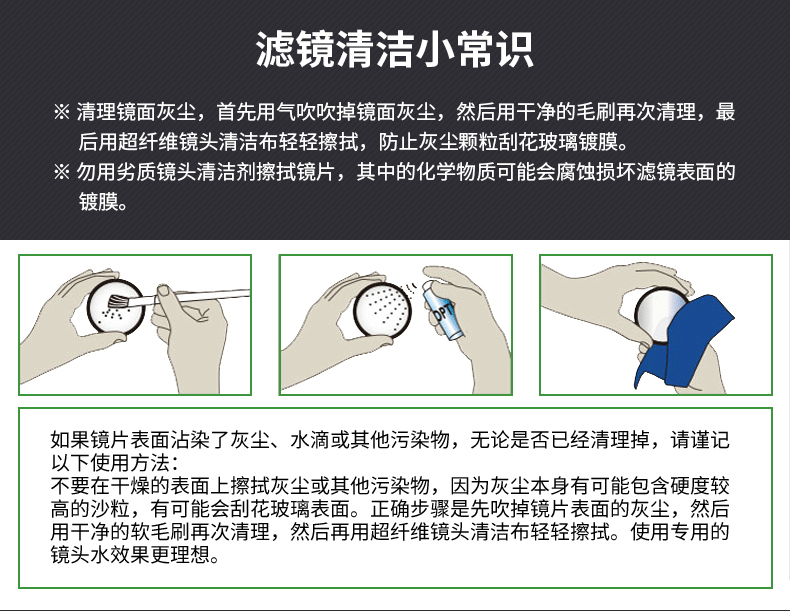 滤镜清洁小常识

※ 清理镜面灰尘，首先用气吹吹掉镜面灰尘，然后用干净的毛刷再次清理，最后用超纤维镜头清洁布轻轻擦拭，防止灰尘颗粒刮花玻璃镀膜。
※ 勿用劣质镜头清洁剂擦拭镜片，其中的化学物质可能会腐蚀损坏滤镜表面的镀膜。

OPT

如果镜片表面沾染了灰尘、水滴或其他污染物，无论是否已经清理掉，请谨记以下使用方法：
不要在干燥的表面上擦拭灰尘或其他污染物，因为灰尘本身有可能包含硬度较高的沙粒，有可能会刮花玻璃表面。正确步骤是先吹掉镜片表面的灰尘，然后用干净的软毛刷再次清理，然后再用超纤维镜头清洁布轻轻擦拭。使用专用的镜头水效果更理想。