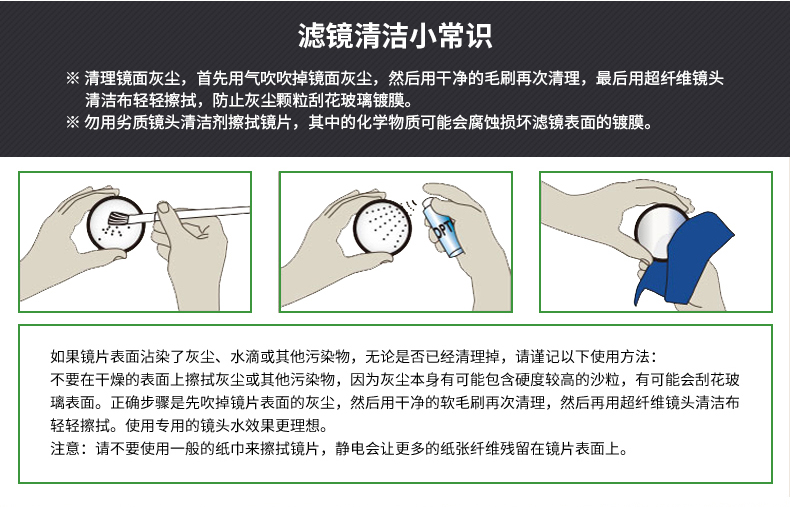 滤镜清洁小常识

※ 清理镜面灰尘，首先用气吹吹掉镜面灰尘，然后用干净的毛刷再次清理，最后用超纤维镜头清洁布轻轻擦拭，防止灰尘颗粒刮花玻璃镀膜。
※ 勿用劣质镜头清洁剂擦拭镜片，其中的化学物质可能会腐蚀损坏滤镜表面的镀膜。

OPT

如果镜片表面沾染了灰尘、水滴或其他污染物，无论是否已经清理掉，请谨记以下使用方法：
不要在干燥的表面上擦拭灰尘或其他污染物，因为灰尘本身有可能包含硬度较高的沙粒，有可能会刮花玻璃表面。正确步骤是先吹掉镜片表面的灰尘，然后用干净的软毛刷再次清理，然后再用超纤维镜头清洁布轻轻擦拭。使用专用的镜头水效果更理想。
注意：请不要使用一般的纸巾来擦拭镜片，静电会让更多的纸张纤维残留在镜片表面上。