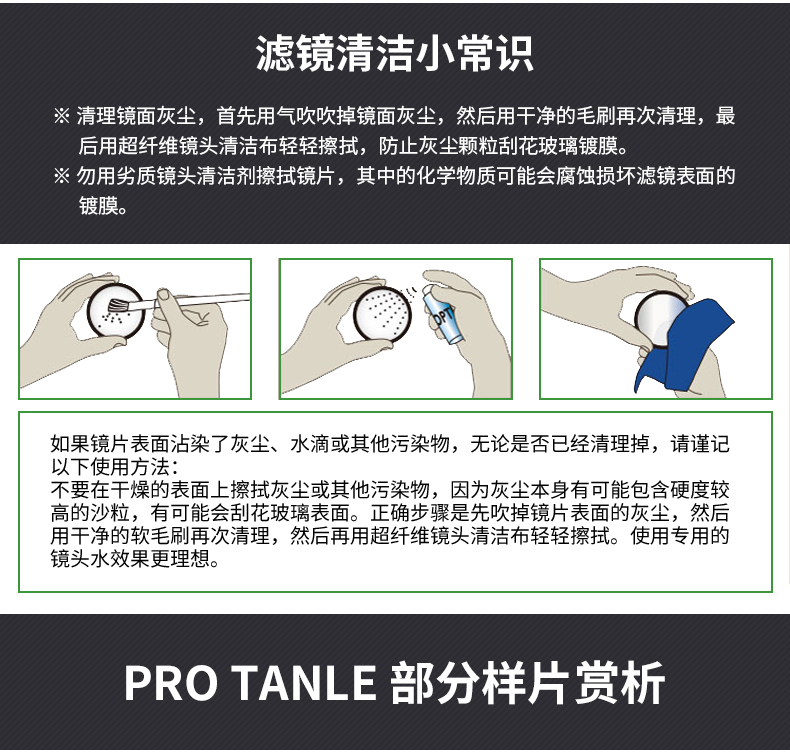 滤镜清洁小常识

※ 清理镜面灰尘，首先用气吹吹掉镜面灰尘，然后用干净的毛刷再次清理，最后用超纤维镜头清洁布轻轻擦拭，防止灰尘颗粒刮花玻璃镀膜。
※ 勿用劣质镜头清洁剂擦拭镜片，其中的化学物质可能会腐蚀损坏滤镜表面的镀膜。

OPT

如果镜片表面沾染了灰尘、水滴或其他污染物，无论是否已经清理掉，请谨记以下使用方法：
不要在干燥的表面上擦拭灰尘或其他污染物，因为灰尘本身有可能包含硬度较高的沙粒，有可能会刮花玻璃表面。正确步骤是先吹掉镜片表面的灰尘，然后用干净的软毛刷再次清理，然后再用超纤维镜头清洁布轻轻擦拭。使用专用的镜头水效果更理想。

PRO TANLE 部分样片赏析