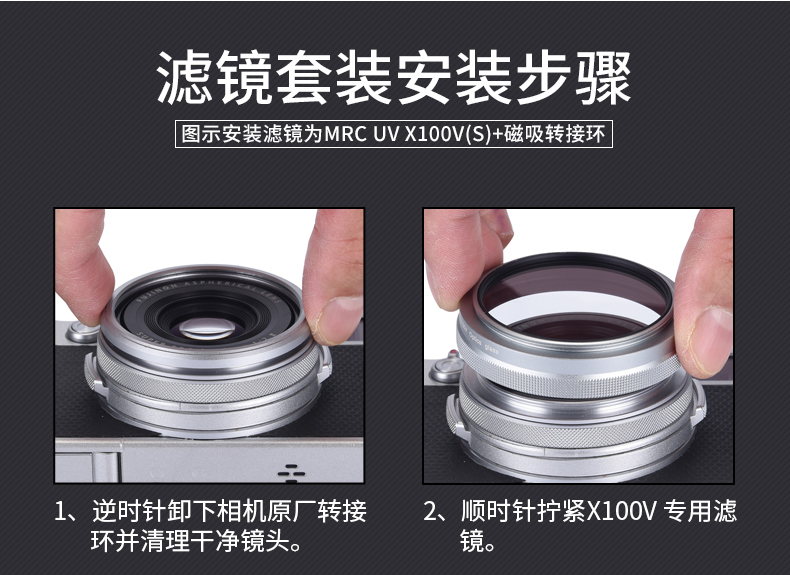 滤镜套装安装步骤

图示安装滤镜为MRC UV X100V(S)+磁吸转接环

FUJINON ASPHERICAL LENS

1、逆时针卸下相机原厂转接环并清理干净镜头。

2、顺时针拧紧X100V 专用滤镜。