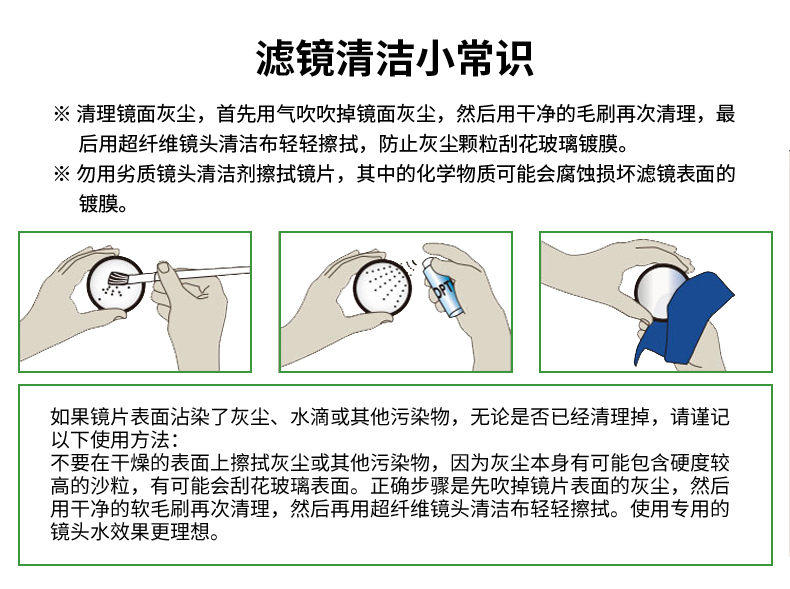 滤镜清洁小常识

※ 清理镜面灰尘，首先用气吹吹掉镜面灰尘，然后用干净的毛刷再次清理，最后用超纤维镜头清洁布轻轻擦拭，防止灰尘颗粒刮花玻璃镀膜。

※ 勿用劣质镜头清洁剂擦拭镜片，其中的化学物质可能会腐蚀损坏滤镜表面的镀膜。

OPT

如果镜片表面沾染了灰尘、水滴或其他污染物，无论是否已经清理掉，请谨记以下使用方法：
不要在干燥的表面上擦拭灰尘或其他污染物，因为灰尘本身有可能包含硬度较高的沙粒，有可能会刮花玻璃表面。正确步骤是先吹掉镜片表面的灰尘，然后用干净的软毛刷再次清理，然后再用超纤维镜头清洁布轻轻擦拭。使用专用的镜头水效果更理想。